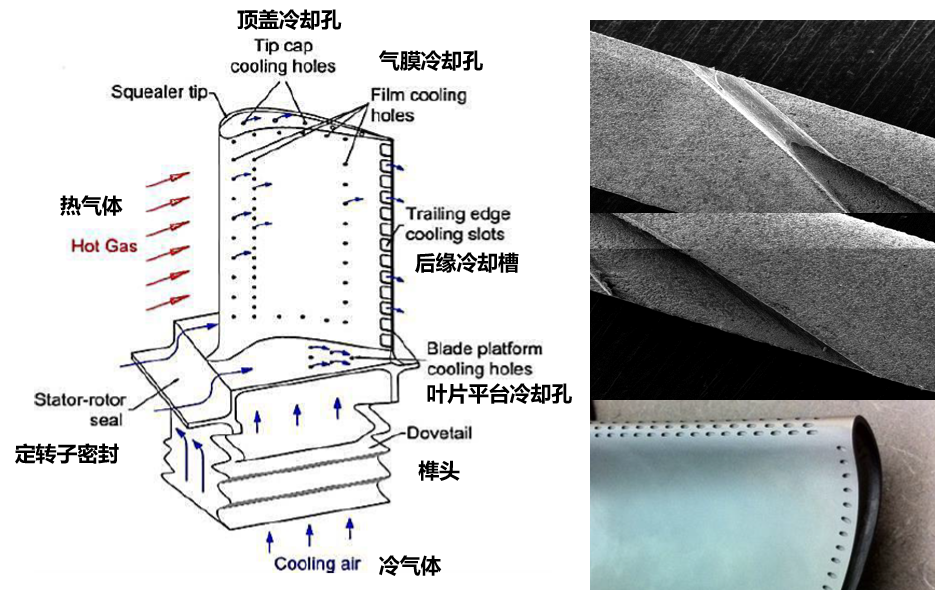 顶盖冷却孔
Tip cap cooling holes
气膜冷却孔
Squealer tip
Film cooling holes
热气体
Hot Gas
Trailing edge cooling slots
后缘冷却槽
Blade platform cooling holes
叶片平台冷却孔
Stator-rotor seal
定转子密封
Dovetail
榫头
Cooling air
冷气体